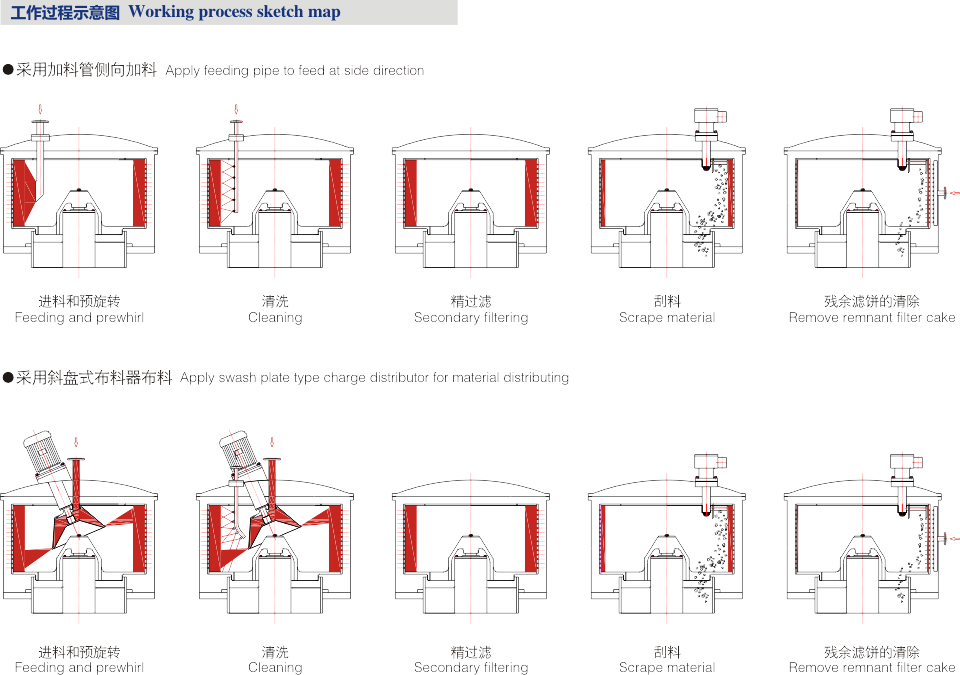 工作过程示意图 Working process sketch map

●采用加料管侧向加料 Apply feeding pipe to feed at side direction

进料和预旋转
Feeding and prewhirl

清洗
Cleaning

精过滤
Secondary filtering

刮料
Scrape material

残余滤饼的清除
Remove remnant filter cake

●采用斜盘式布料器布料 Apply swash plate type charge distributor for material distributing

进料和预旋转
Feeding and prewhirl

清洗
Cleaning

精过滤
Secondary filtering

刮料
Scrape material

残余滤饼的清除
Remove remnant filter cake